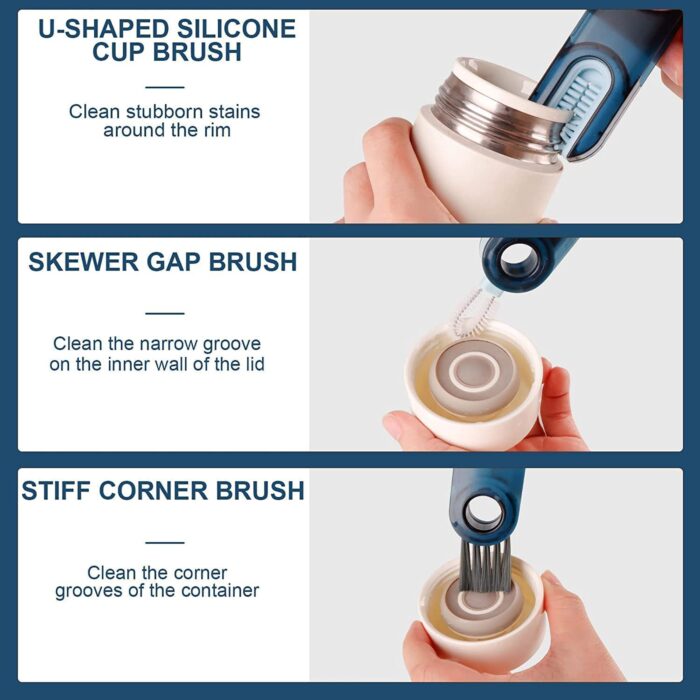 U-SHAPED SILICONE CUP BRUSH

Clean stubborn stains around the rim

SKEWER GAP BRUSH

Clean the narrow groove on the inner wall of the lid

STIFF CORNER BRUSH

Clean the corner grooves of the container